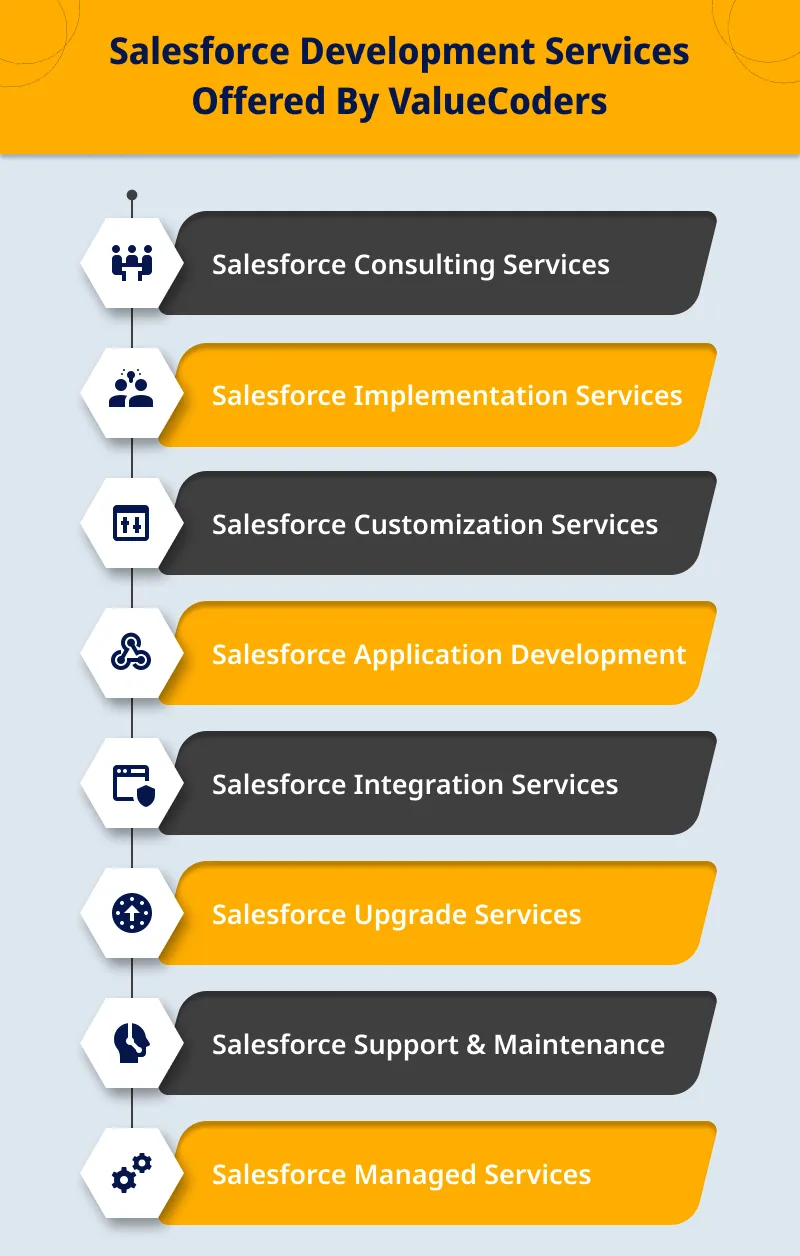 Salesforce Development Services Offered By ValueCoders

Salesforce Consulting Services

Salesforce Implementation Services

Salesforce Customization Services

Salesforce Application Development

Salesforce Integration Services

Salesforce Upgrade Services

Salesforce Support & Maintenance

Salesforce Managed Services