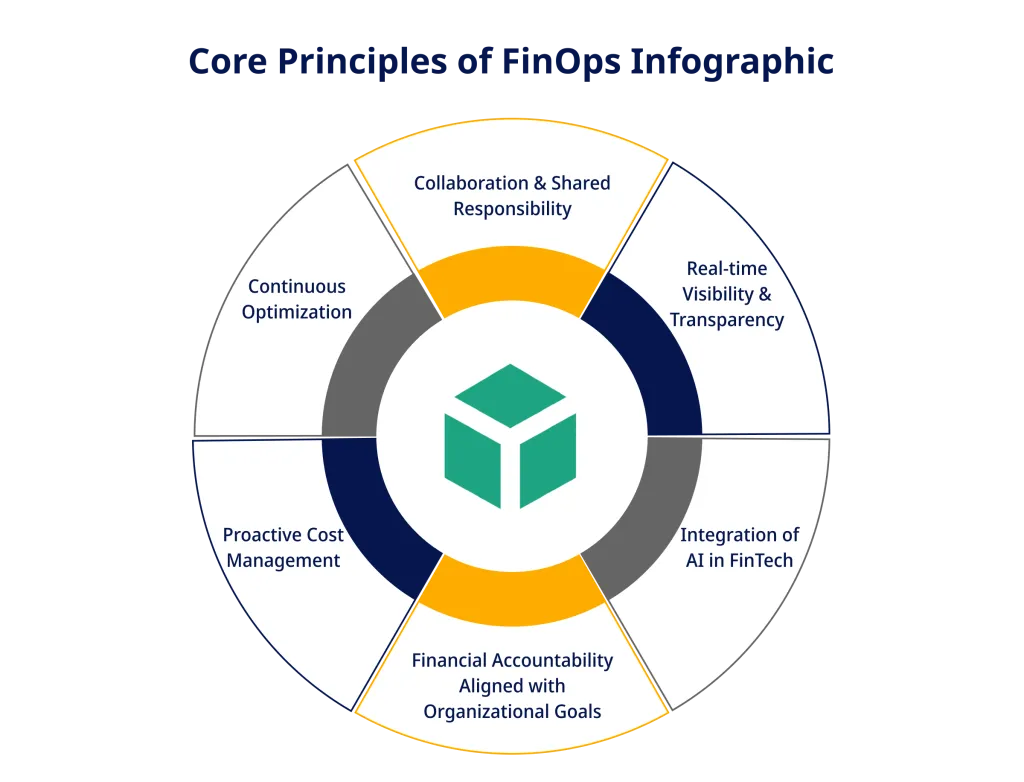 Core Principles of FinOps Infographic

Collaboration & Shared Responsibility

Real-time Visibility & Transparency

Integration of AI in FinTech

Financial Accountability Aligned with Organizational Goals

Proactive Cost Management

Continuous Optimization